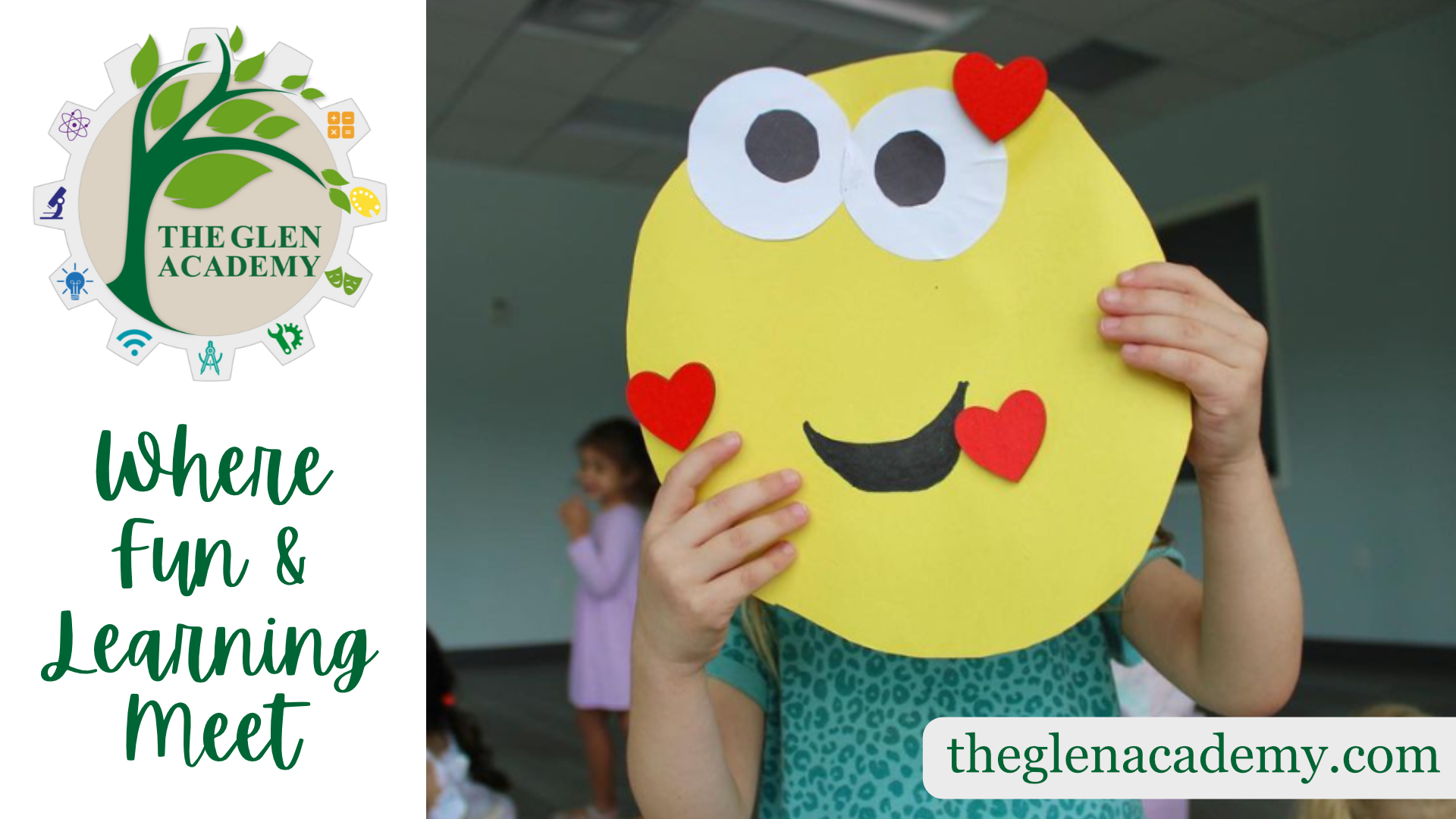 THE GLEN ACADEMY

Where Fun & Learning Meet

theglenacademy.com