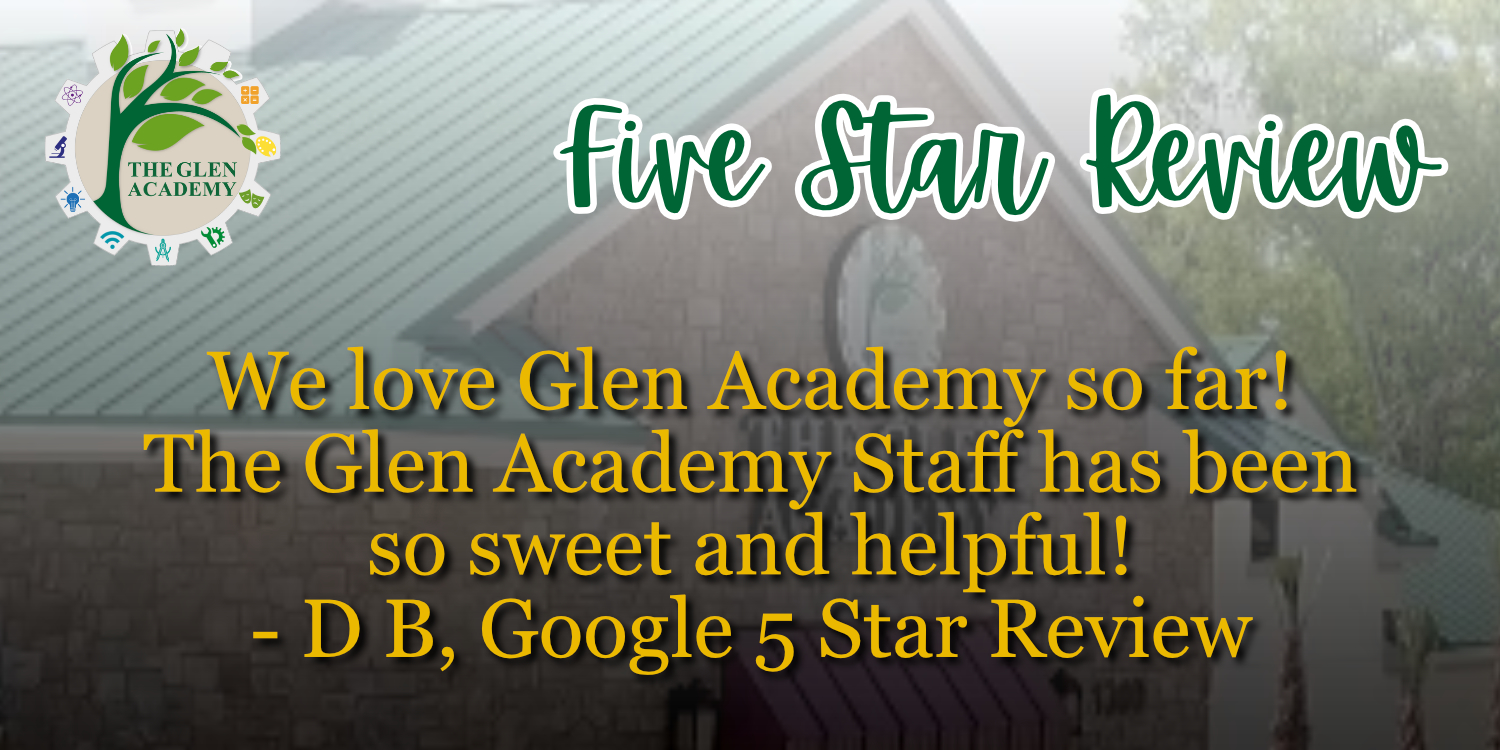 THE GLEN ACADEMY

Five Star Review

We love Glen Academy so far! The Glen Academy Staff has been so sweet and helpful!
- D B, Google 5 Star Review