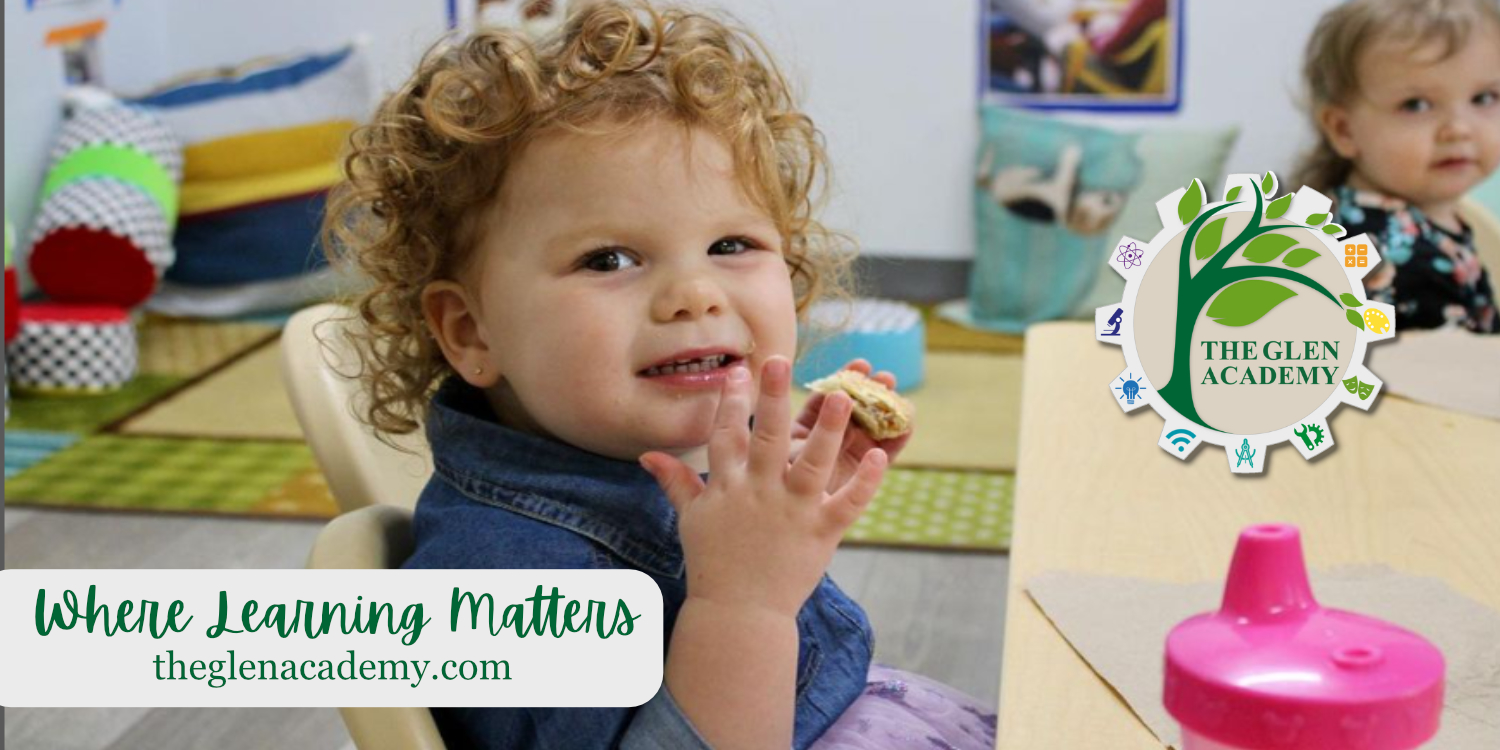 THE GLEN ACADEMY

Where Learning Matters
theglenacademy.com