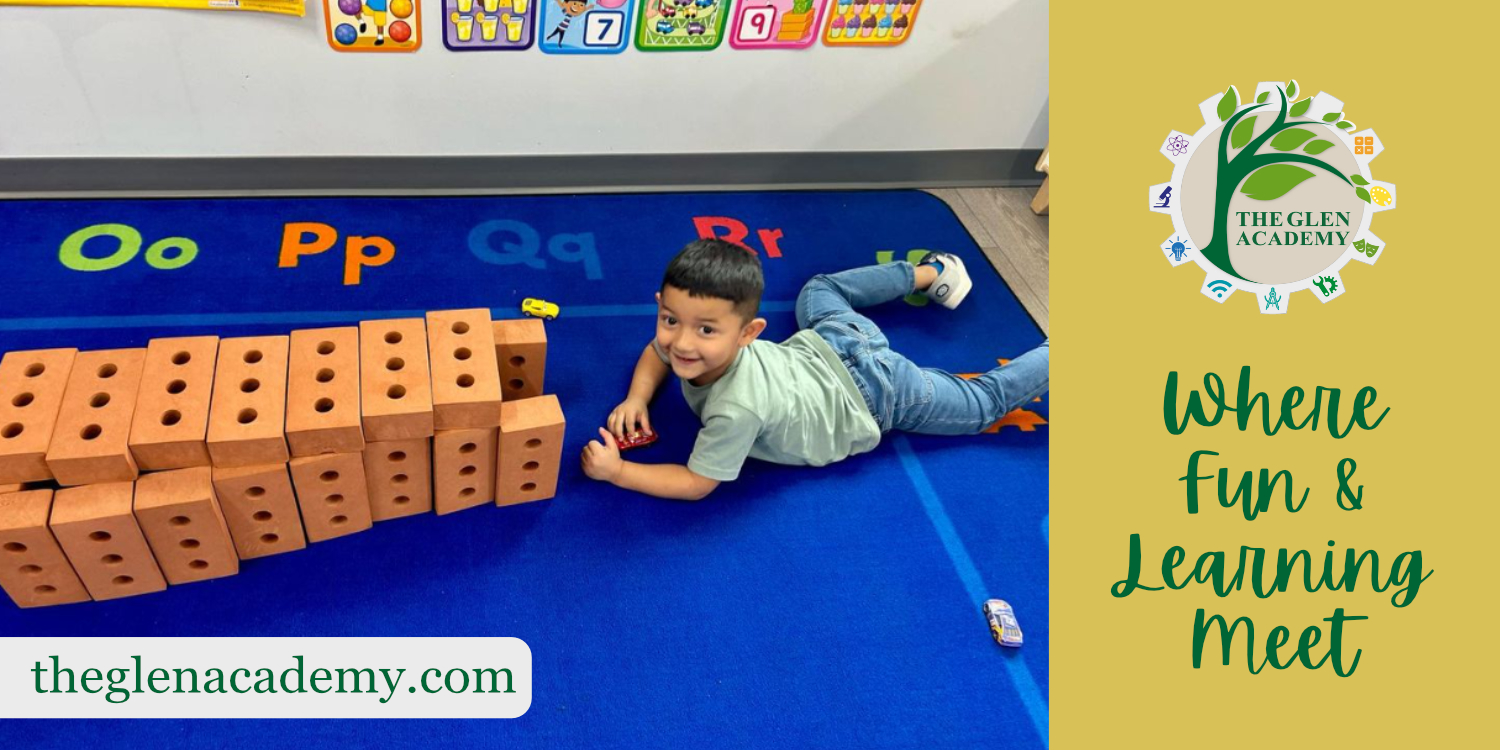 7 9

Oo Pp Qq Rr

THE GLEN ACADEMY

Where Fun & Learning Meet

theglenacademy.com