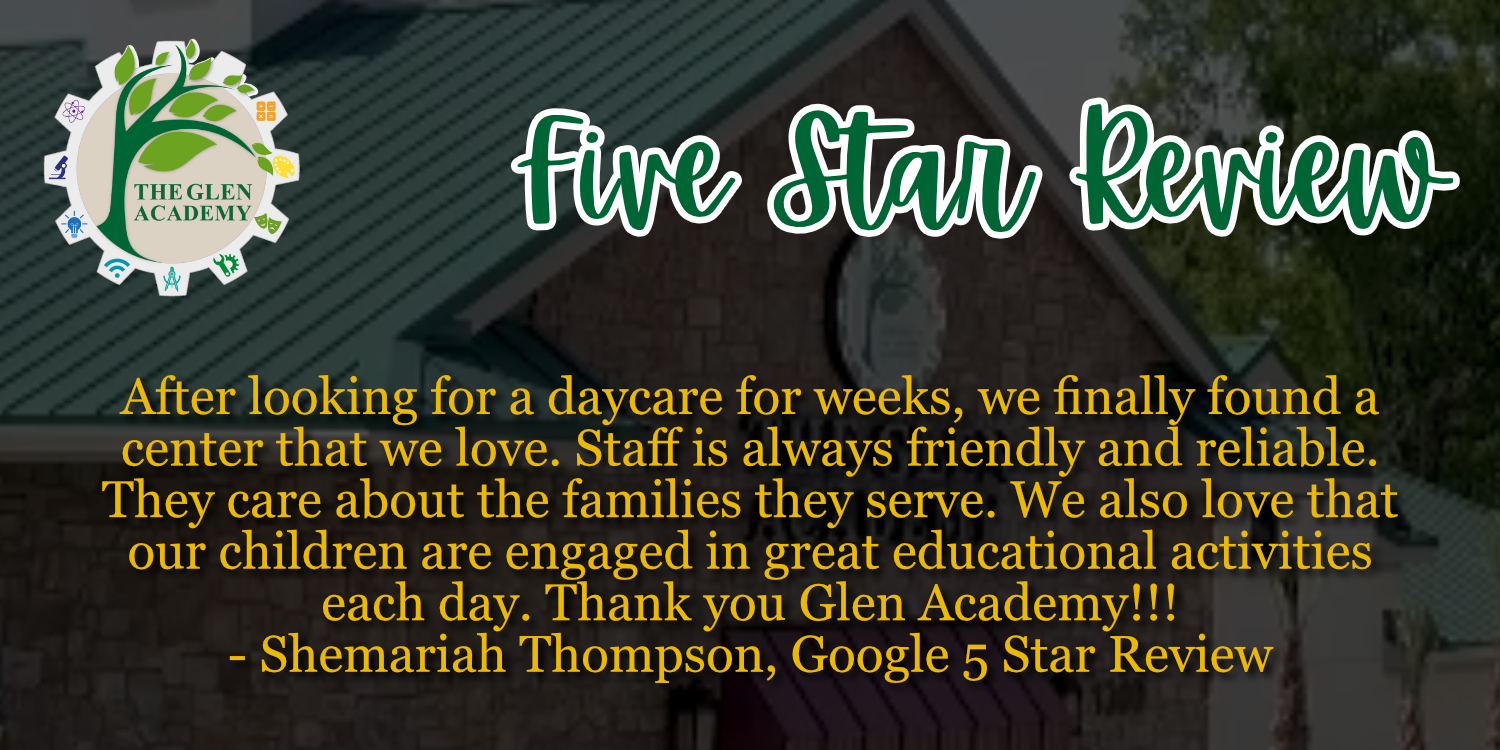 THE GLEN ACADEMY

Five Star Review

After looking for a daycare for weeks, we finally found a center that we love. Staff is always friendly and reliable. They care about the families they serve. We also love that our children are engaged in great educational activities each day. Thank you Glen Academy!!!
- Shemariah Thompson, Google 5 Star Review