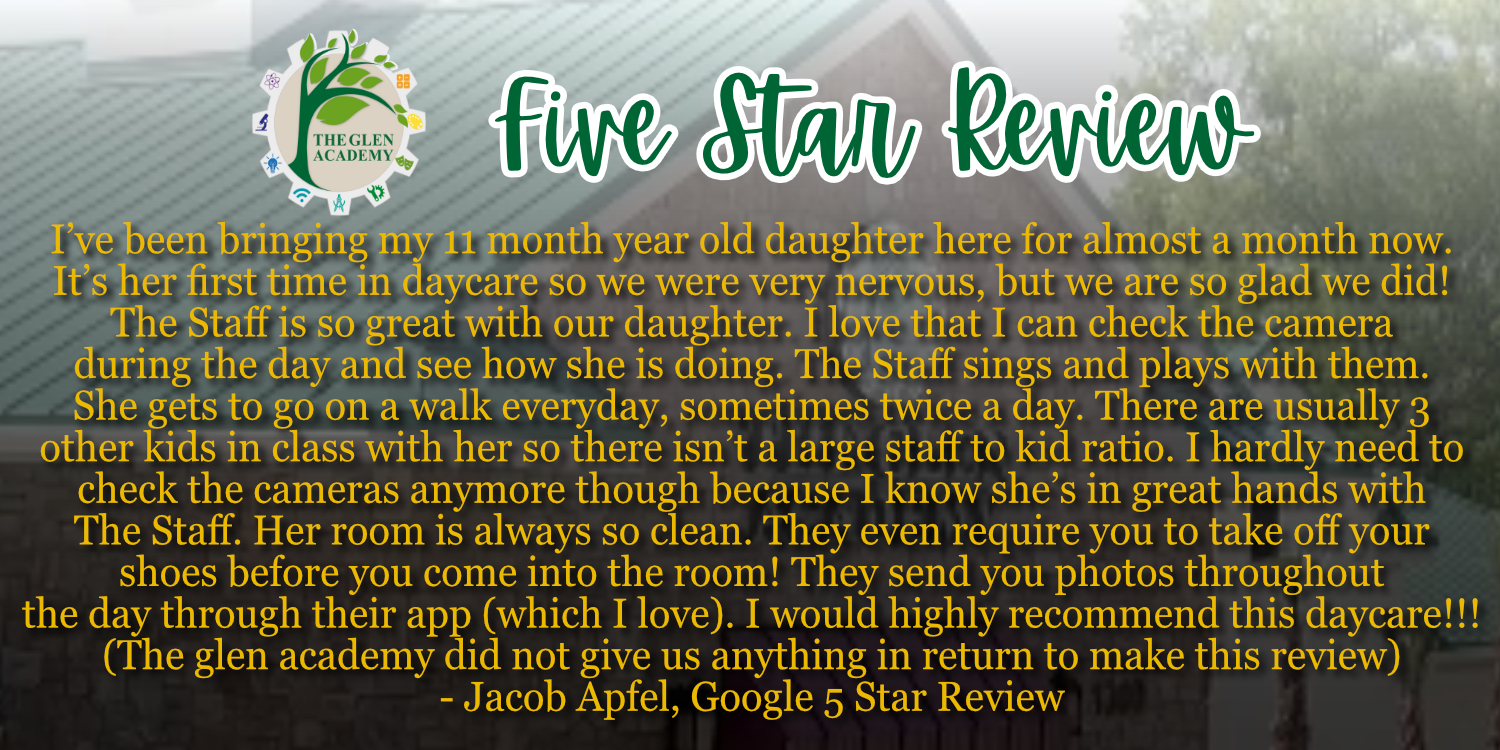 THE GLEN ACADEMY

Five Star Review

I've been bringing my 11 month year old daughter here for almost a month now. It's her first time in daycare so we were very nervous, but we are so glad we did! The Staff is so great with our daughter. I love that I can check the camera during the day and see how she is doing. The Staff sings and plays with them. She gets to go on a walk everyday, sometimes twice a day. There are usually 3 other kids in class with her so there isn't a large staff to kid ratio. I hardly need to check the cameras anymore though because I know she's in great hands with The Staff. Her room is always so clean. They even require you to take off your shoes before you come into the room! They send you photos throughout the day through their app (which I love). I would highly recommend this daycare!!! (The glen academy did not give us anything in return to make this review)
- Jacob Apfel, Google 5 Star Review