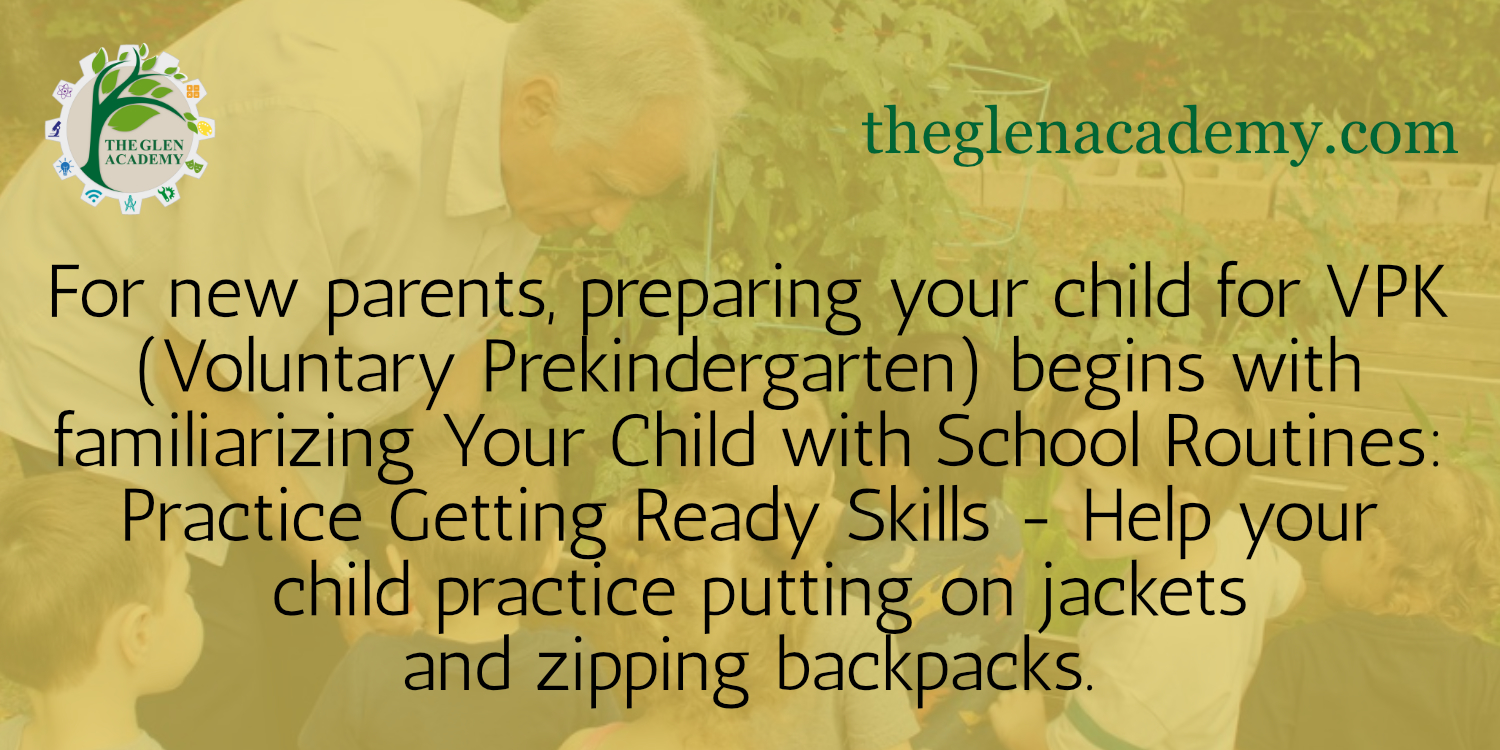 THE GLEN ACADEMY

theglenacademy.com

For new parents, preparing your child for VPK (Voluntary Prekindergarten) begins with familiarizing Your Child with School Routines: Practice Getting Ready Skills - Help your child practice putting on jackets and zipping backpacks.