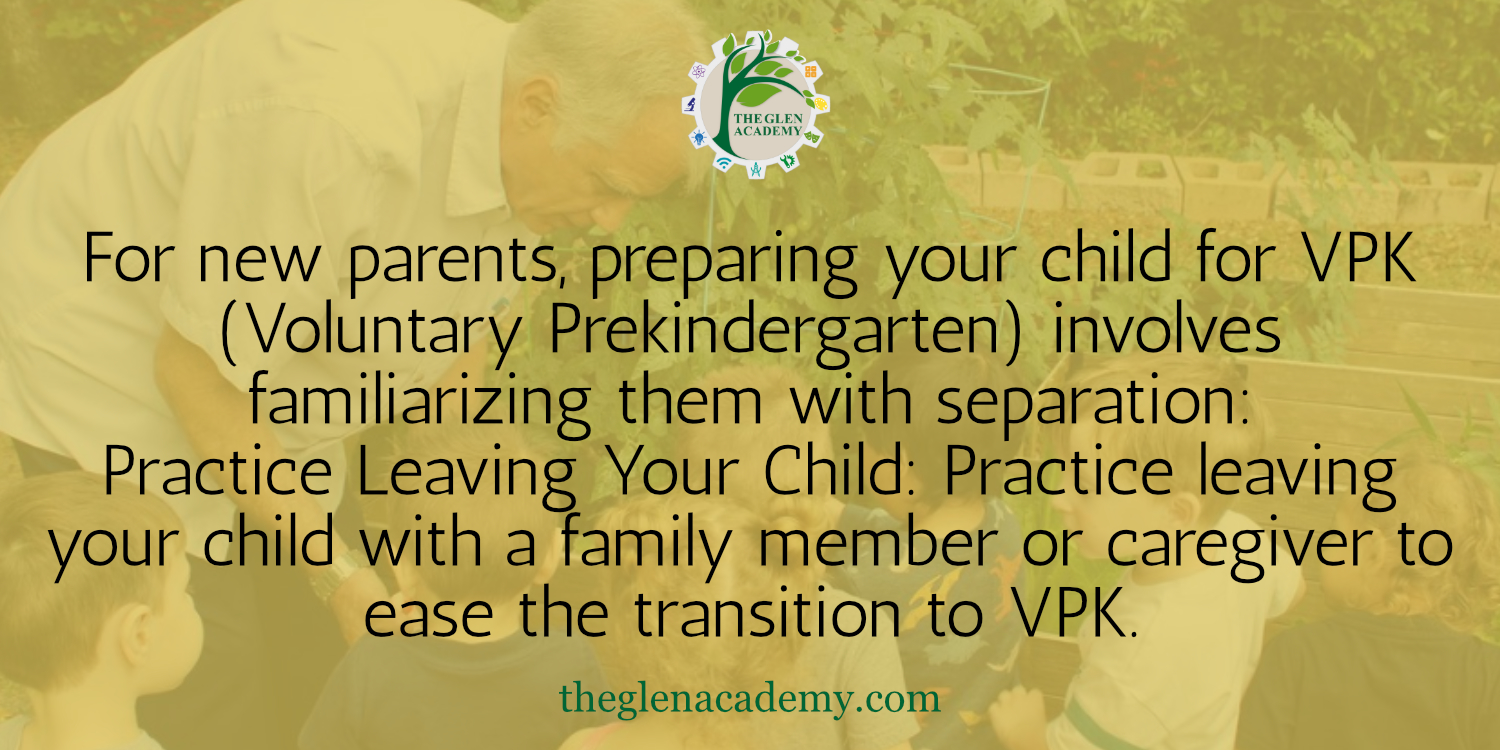 THE GLEN ACADEMY

For new parents, preparing your child for VPK (Voluntary Prekindergarten) involves familiarizing them with separation:
Practice Leaving Your Child: Practice leaving your child with a family member or caregiver to ease the transition to VPK.

theglenacademy.com