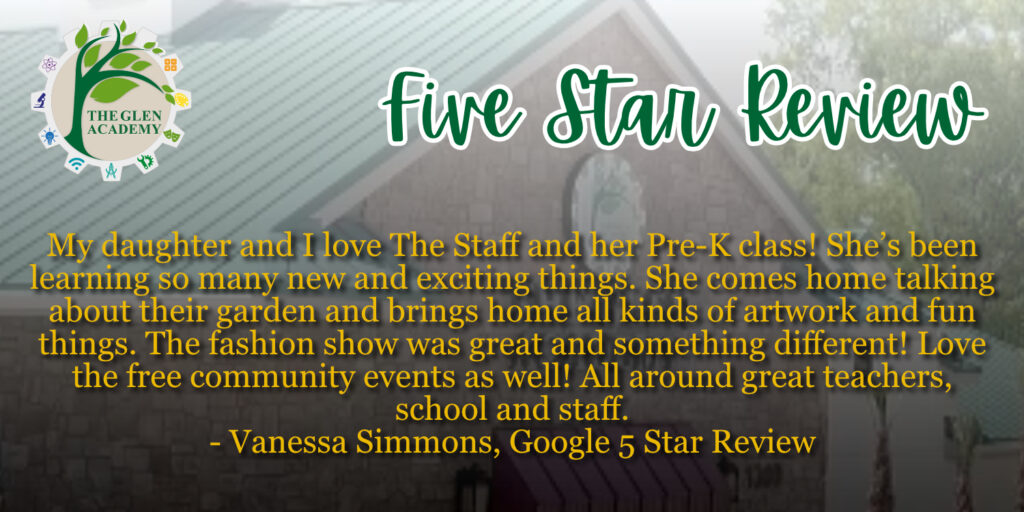 THE GLEN ACADEMY

Five Star Review

My daughter and I love The Staff and her Pre-K class! She's been learning so many new and exciting things. She comes home talking about their garden and brings home all kinds of artwork and fun things. The fashion show was great and something different! Love the free community events as well! All around great teachers, school and staff.
- Vanessa Simmons, Google 5 Star Review