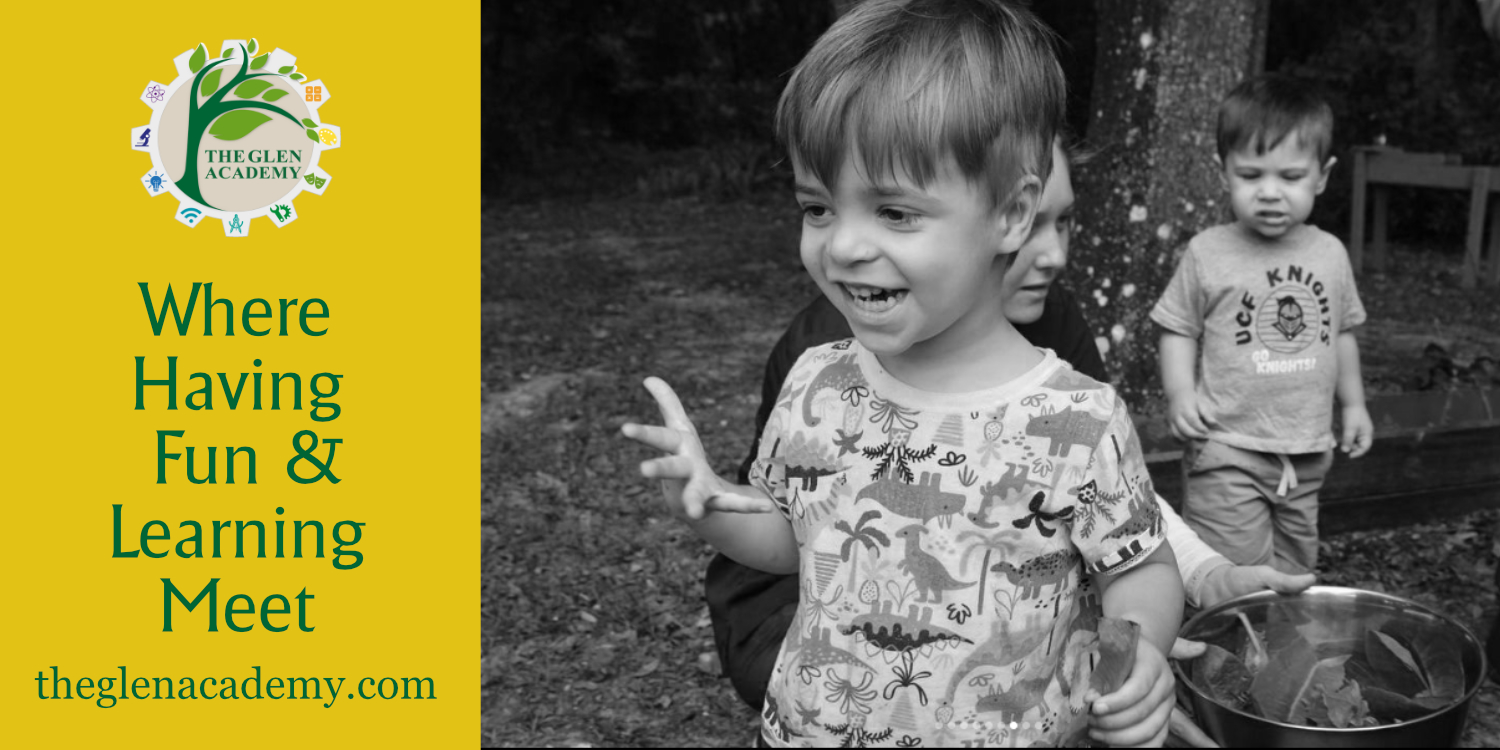 THE GLEN ACADEMY

Where Having Fun & Learning Meet

theglenacademy.com

UCF KNIGHTS
GO KNIGHTS!