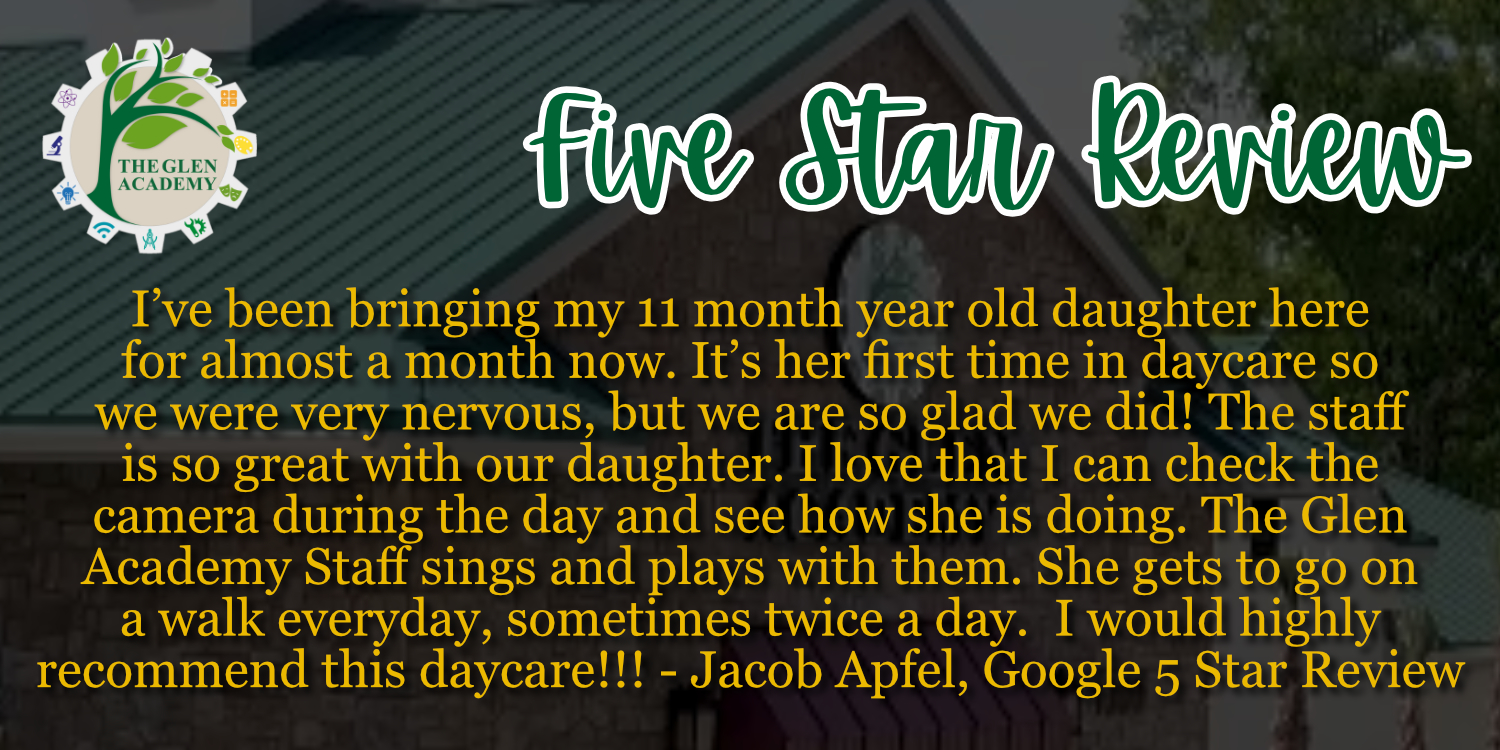 THE GLEN ACADEMY

Five Star Review

I've been bringing my 11 month year old daughter here for almost a month now. It's her first time in daycare so we were very nervous, but we are so glad we did! The staff is so great with our daughter. I love that I can check the camera during the day and see how she is doing. The Glen Academy Staff sings and plays with them. She gets to go on a walk everyday, sometimes twice a day. I would highly recommend this daycare!!! - Jacob Apfel, Google 5 Star Review