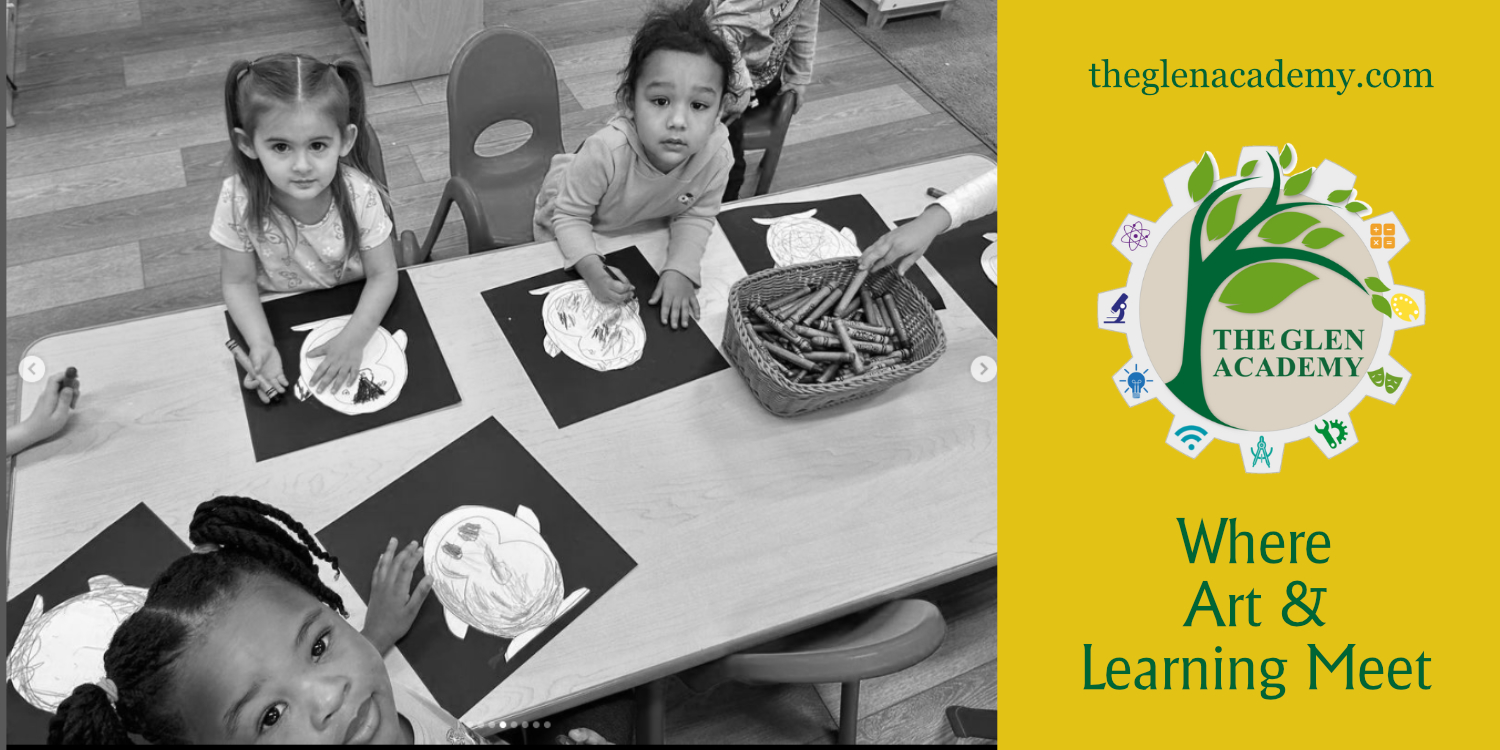 theglenacademy.com

THE GLEN ACADEMY

Where Art & Learning Meet