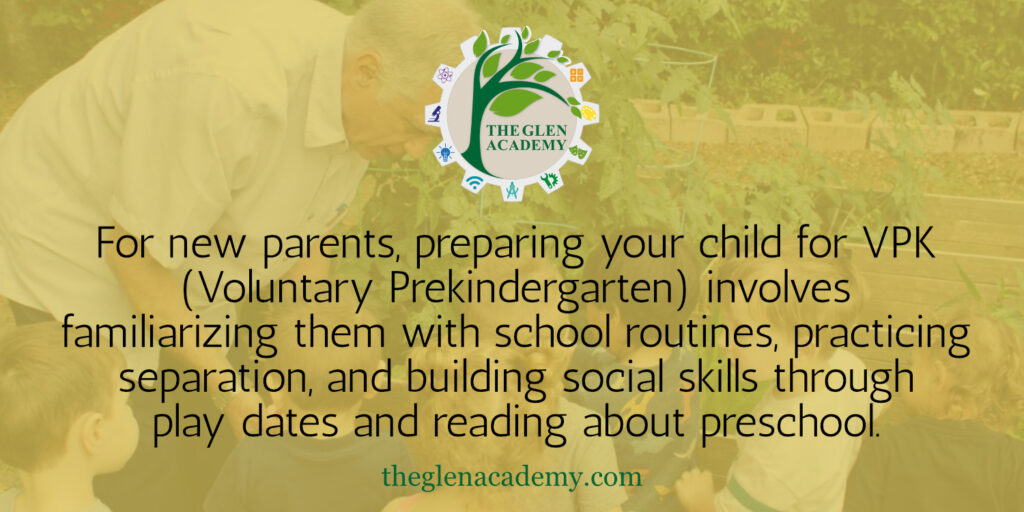 THE GLEN ACADEMY

For new parents, preparing your child for VPK (Voluntary Prekindergarten) involves familiarizing them with school routines, practicing separation, and building social skills through play dates and reading about preschool.

theglenacademy.com