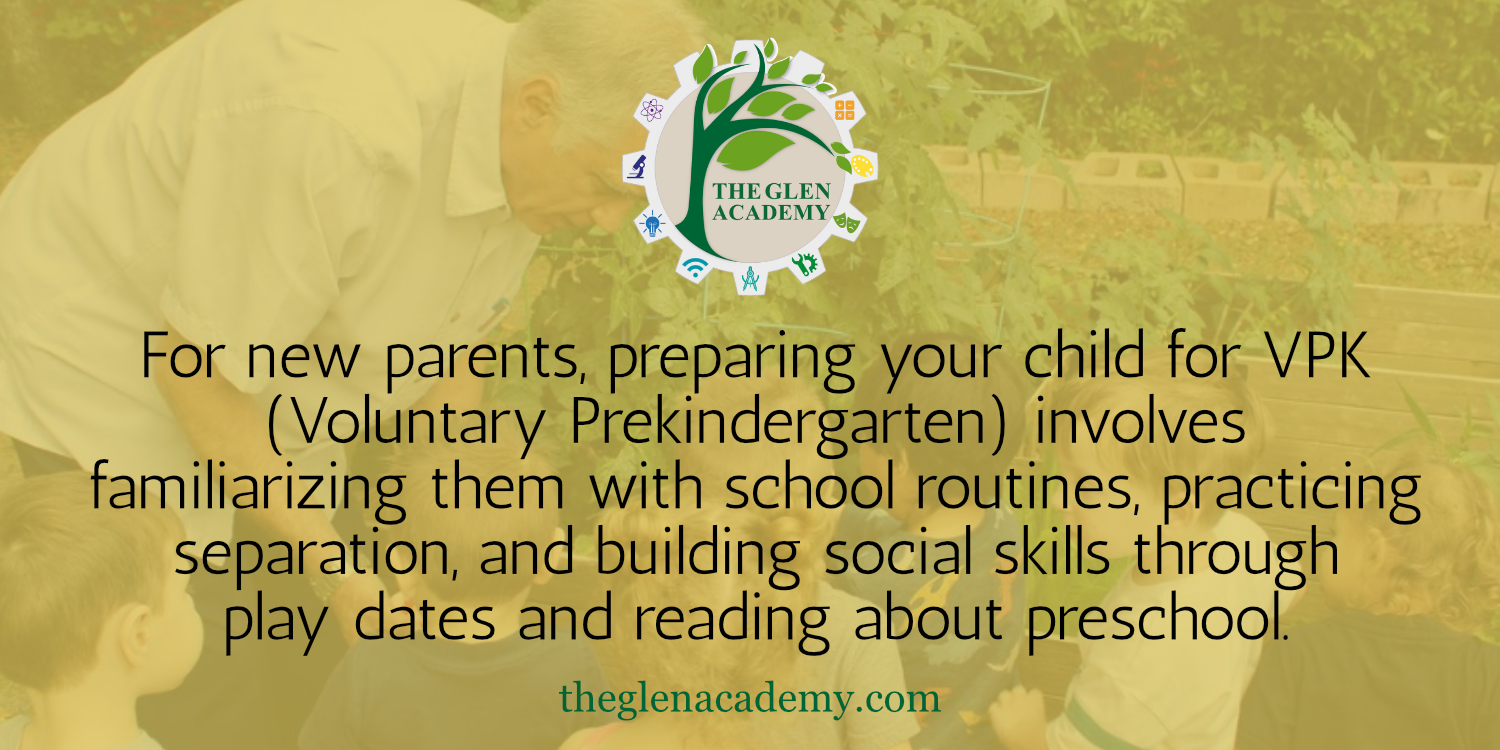 THE GLEN ACADEMY

For new parents, preparing your child for VPK (Voluntary Prekindergarten) involves familiarizing them with school routines, practicing separation, and building social skills through play dates and reading about preschool.

theglenacademy.com