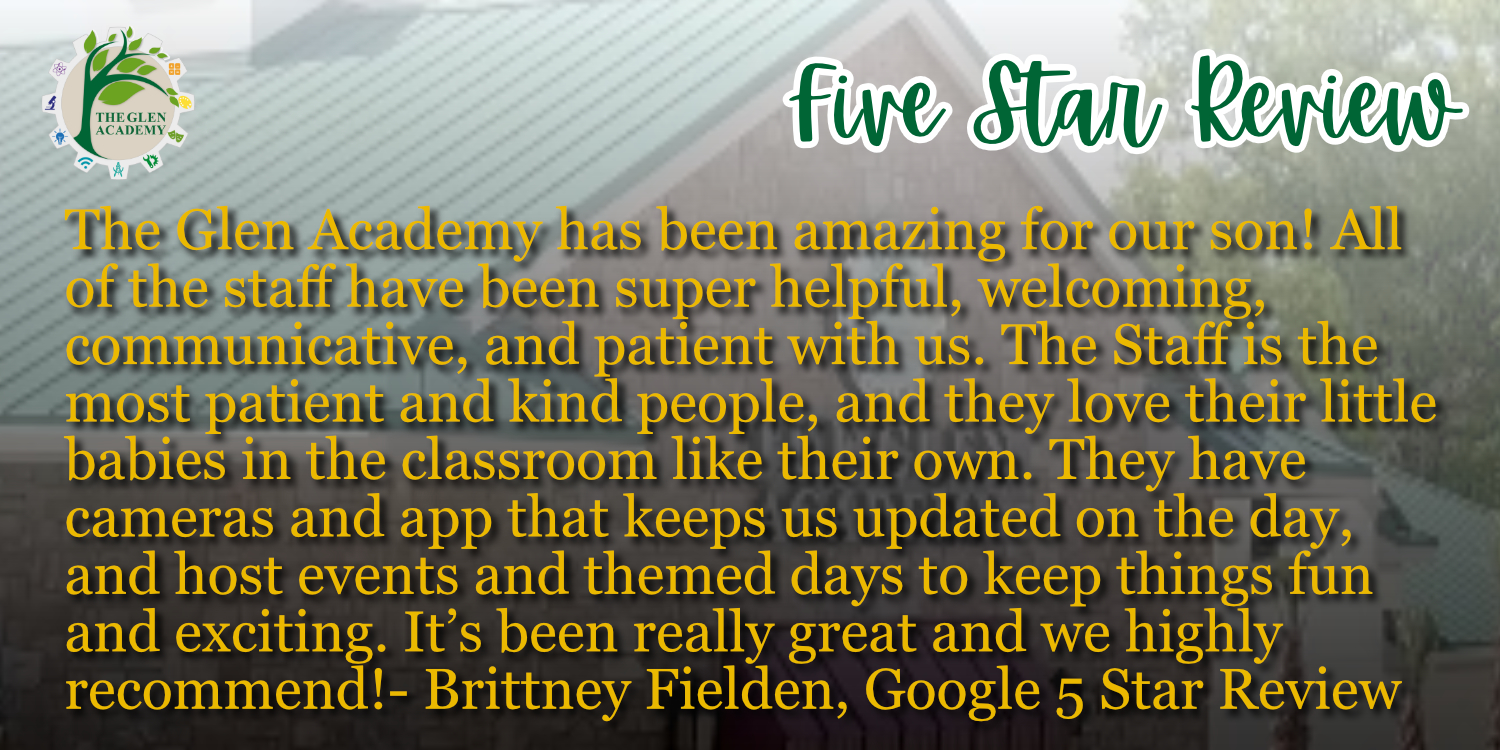 THE GLEN ACADEMY

Five Star Review

The Glen Academy has been amazing for our son! All of the staff have been super helpful, welcoming, communicative, and patient with us. The Staff is the most patient and kind people, and they love their little babies in the classroom like their own. They have cameras and app that keeps us updated on the day, and host events and themed days to keep things fun and exciting. It's been really great and we highly recommend!- Brittney Fielden, Google 5 Star Review