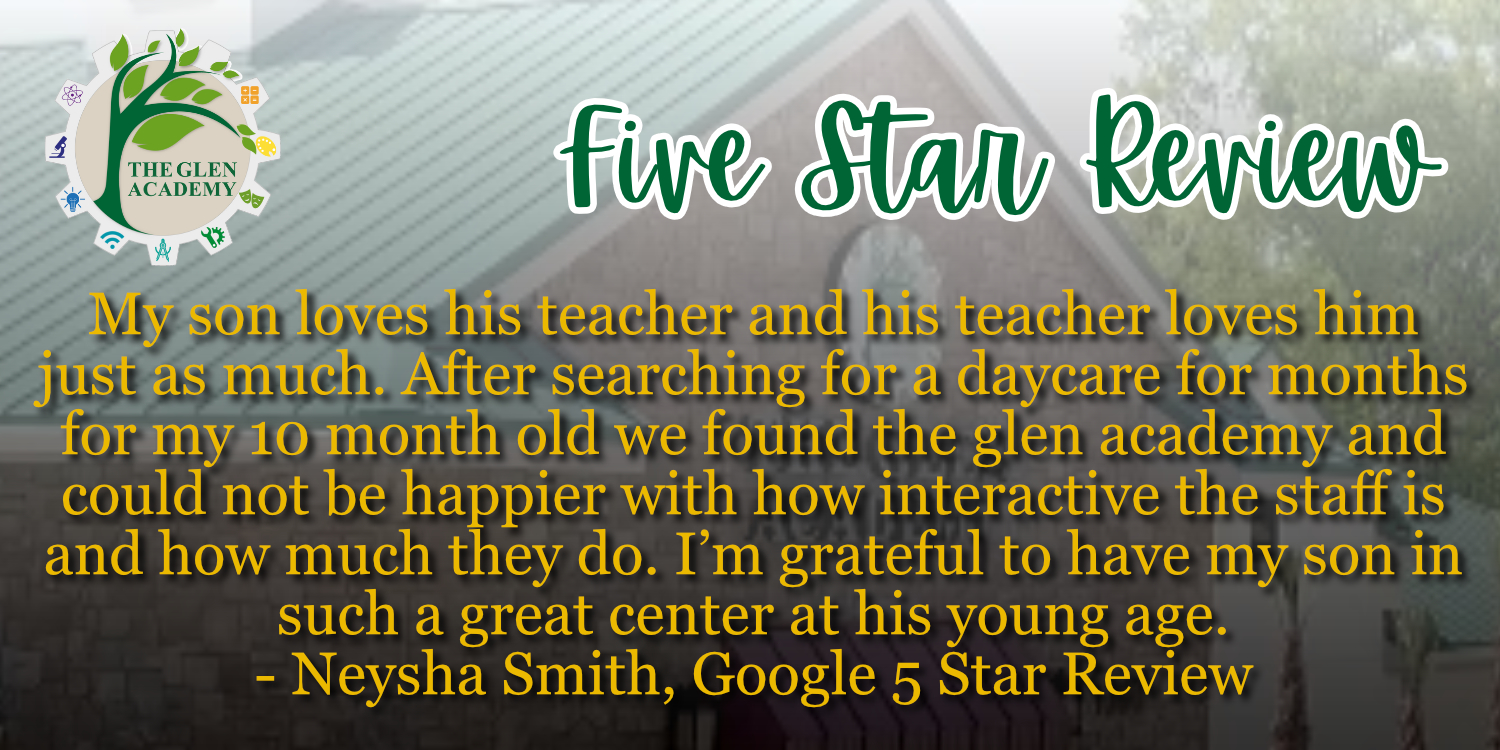 THE GLEN ACADEMY

Five Star Review

My son loves his teacher and his teacher loves him just as much. After searching for a daycare for months for my 10 month old we found the glen academy and could not be happier with how interactive the staff is and how much they do. I'm grateful to have my son in such a great center at his young age.
- Neysha Smith, Google 5 Star Review