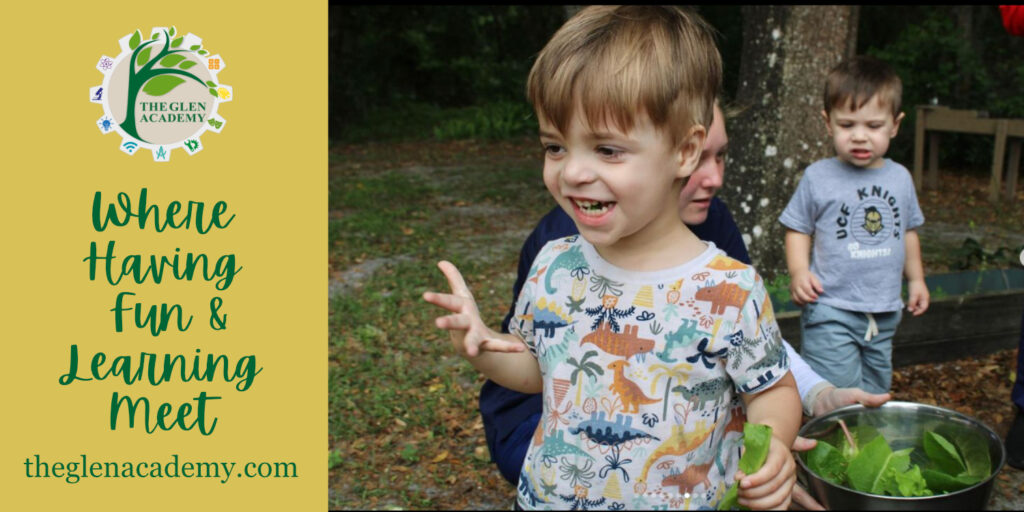 THE GLEN ACADEMY

Where Having Fun & Learning Meet

theglenacademy.com

UCF KNIGHTS

GO KNIGHTS!