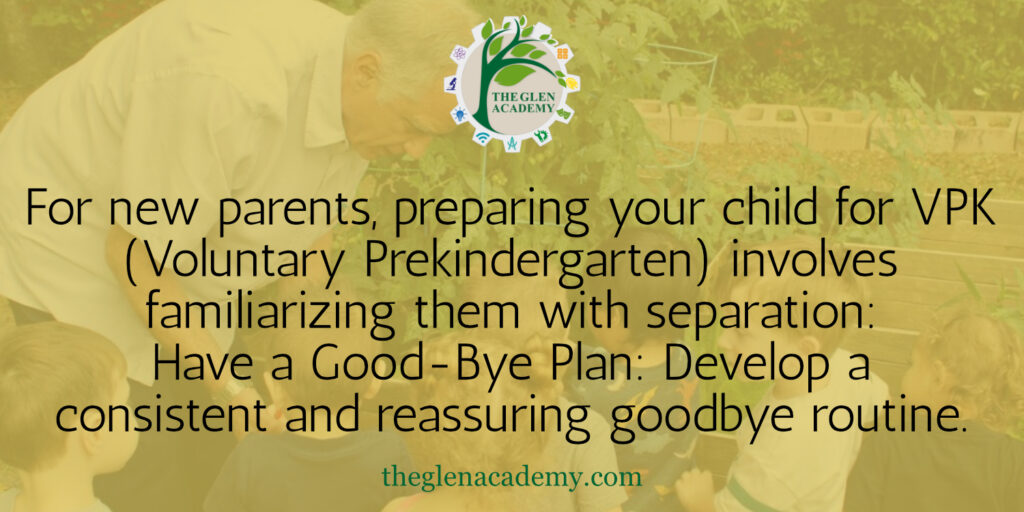 THE GLEN ACADEMY

For new parents, preparing your child for VPK (Voluntary Prekindergarten) involves familiarizing them with separation:
Have a Good-Bye Plan: Develop a consistent and reassuring goodbye routine.

theglenacademy.com