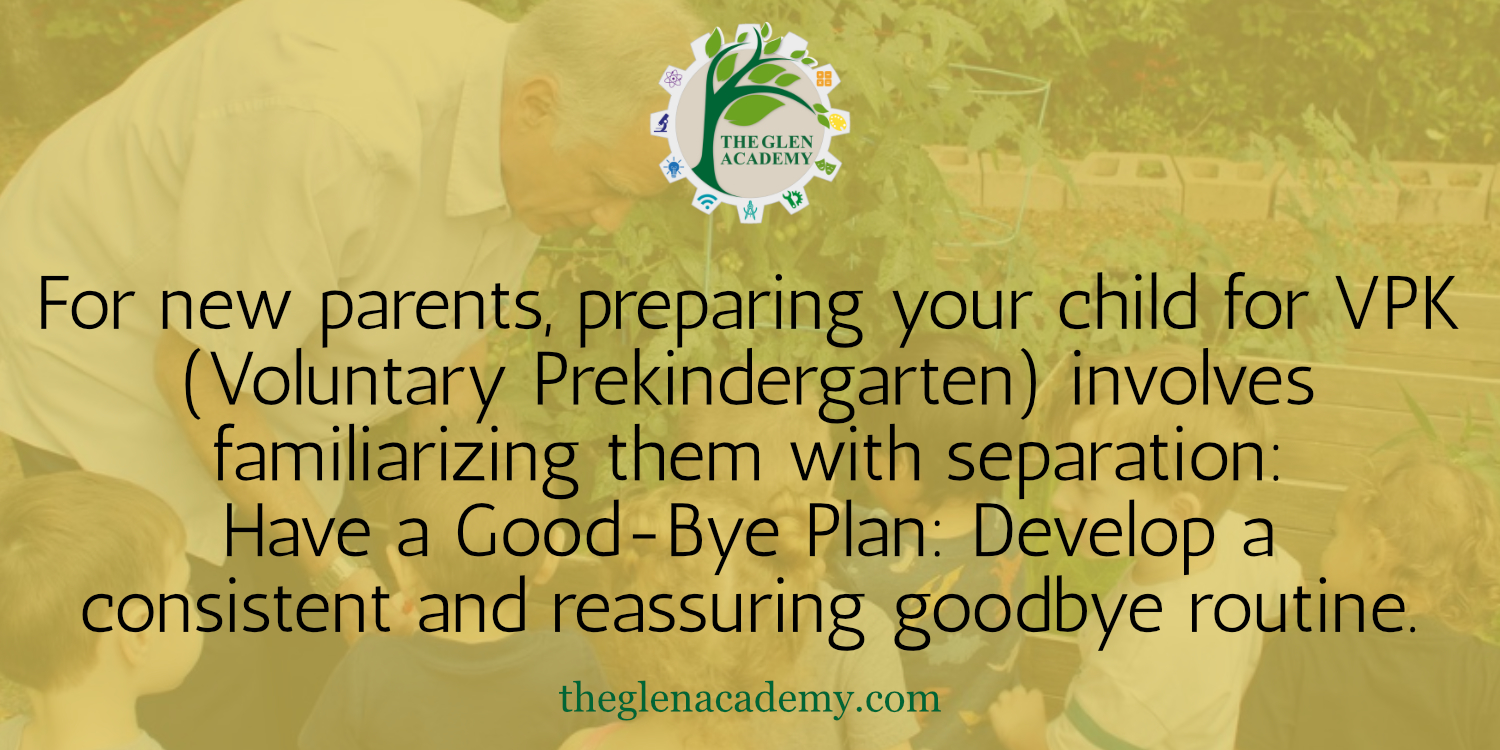 THE GLEN ACADEMY

For new parents, preparing your child for VPK (Voluntary Prekindergarten) involves familiarizing them with separation: Have a Good-Bye Plan: Develop a consistent and reassuring goodbye routine.

theglenacademy.com