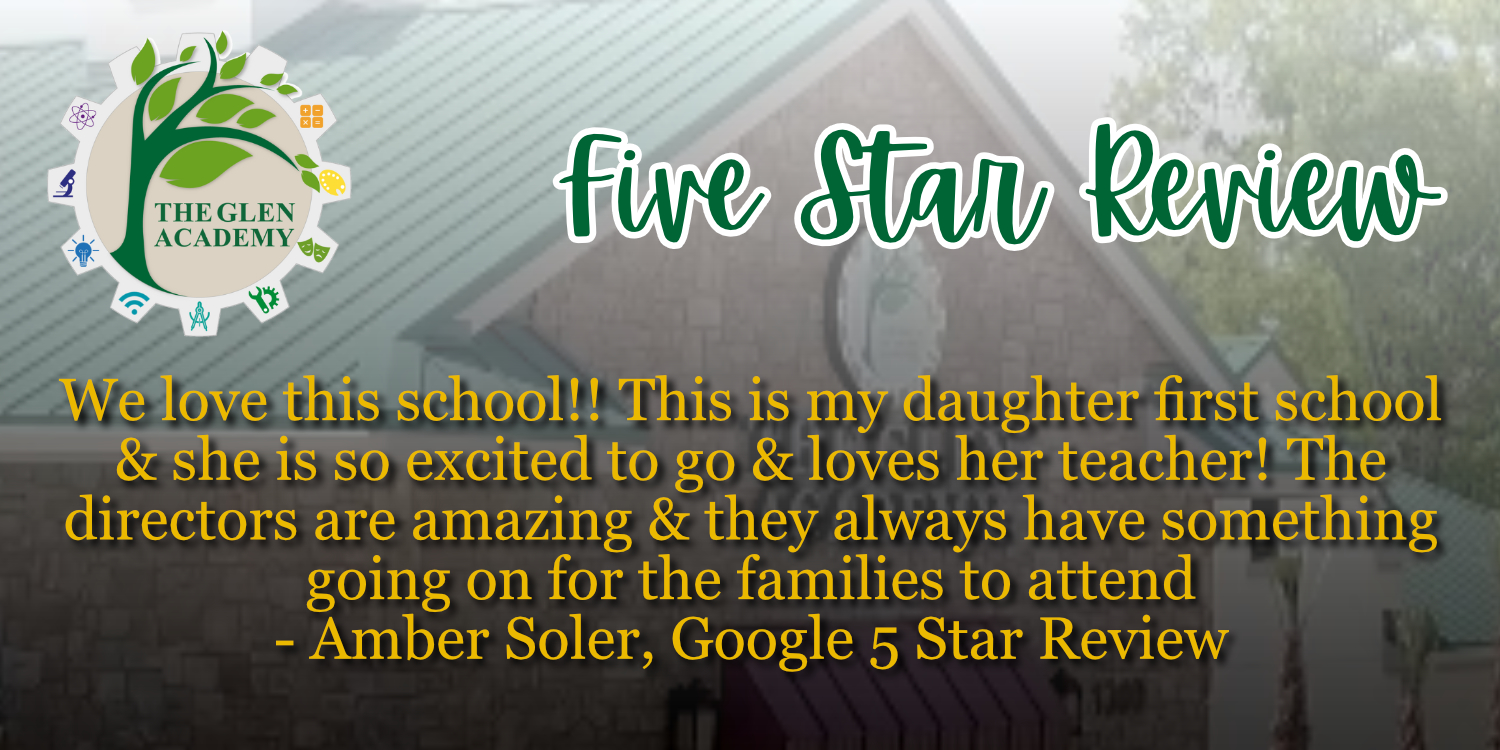 THE GLEN ACADEMY

Five Star Review

We love this school!! This is my daughter first school & she is so excited to go & loves her teacher! The directors are amazing & they always have something going on for the families to attend
- Amber Soler, Google 5 Star Review