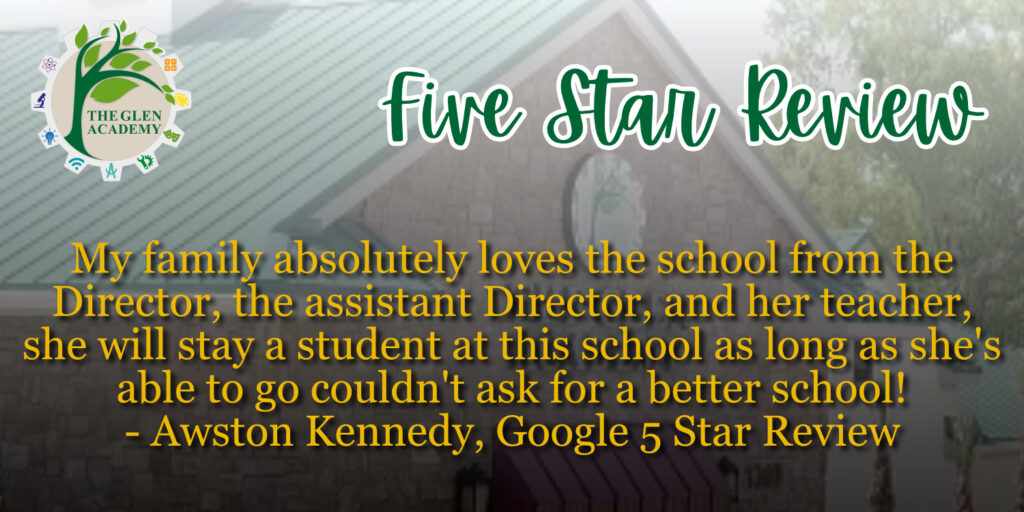 THE GLEN ACADEMY

Five Star Review

My family absolutely loves the school from the Director, the assistant Director, and her teacher, she will stay a student at this school as long as she's able to go couldn't ask for a better school!
- Awston Kennedy, Google 5 Star Review