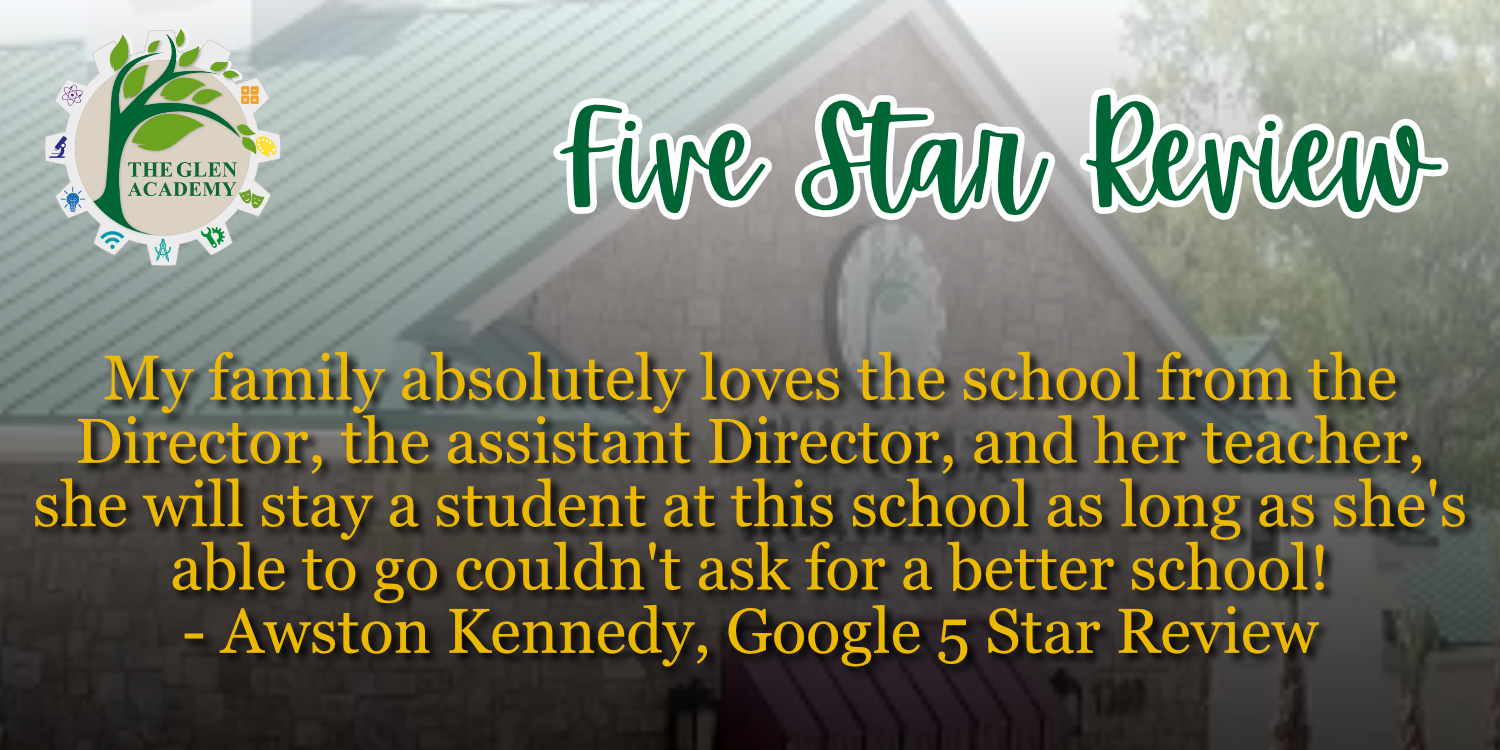 THE GLEN ACADEMY

Five Star Review

My family absolutely loves the school from the Director, the assistant Director, and her teacher, she will stay a student at this school as long as she's able to go couldn't ask for a better school!
- Awston Kennedy, Google 5 Star Review