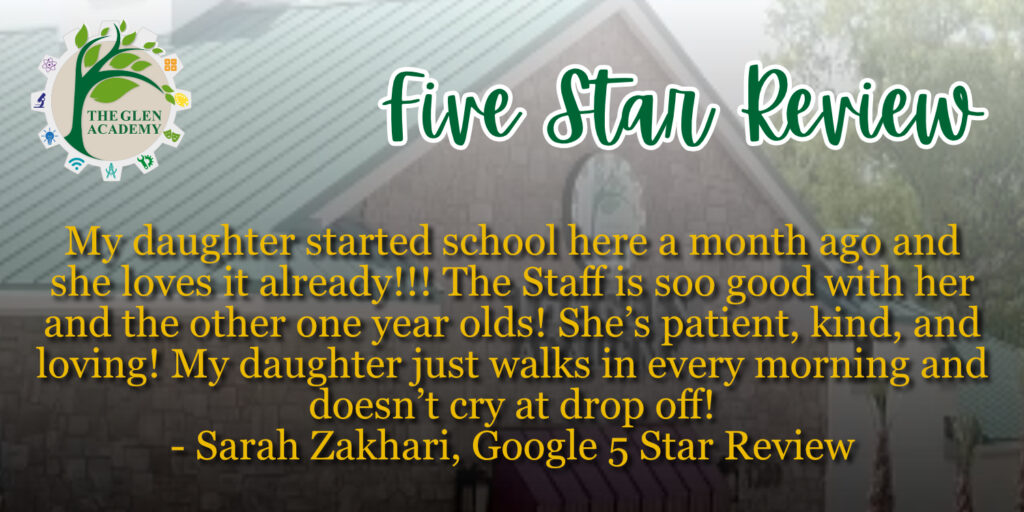 THE GLEN ACADEMY

Five Star Review

My daughter started school here a month ago and she loves it already!!! The Staff is soo good with her and the other one year olds! She's patient, kind, and loving! My daughter just walks in every morning and doesn't cry at drop off!
- Sarah Zakhari, Google 5 Star Review