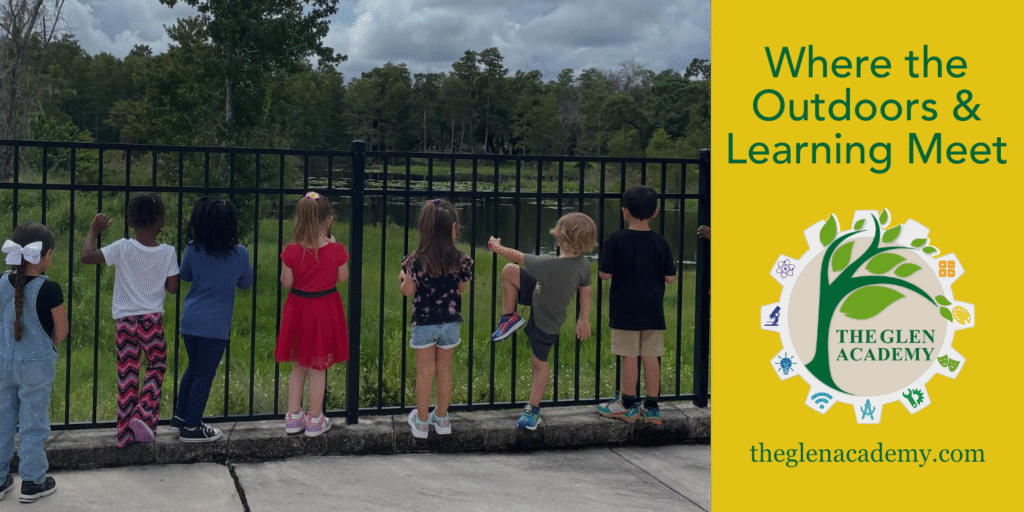 Where the Outdoors & Learning Meet

THE GLEN ACADEMY

theglenacademy.com