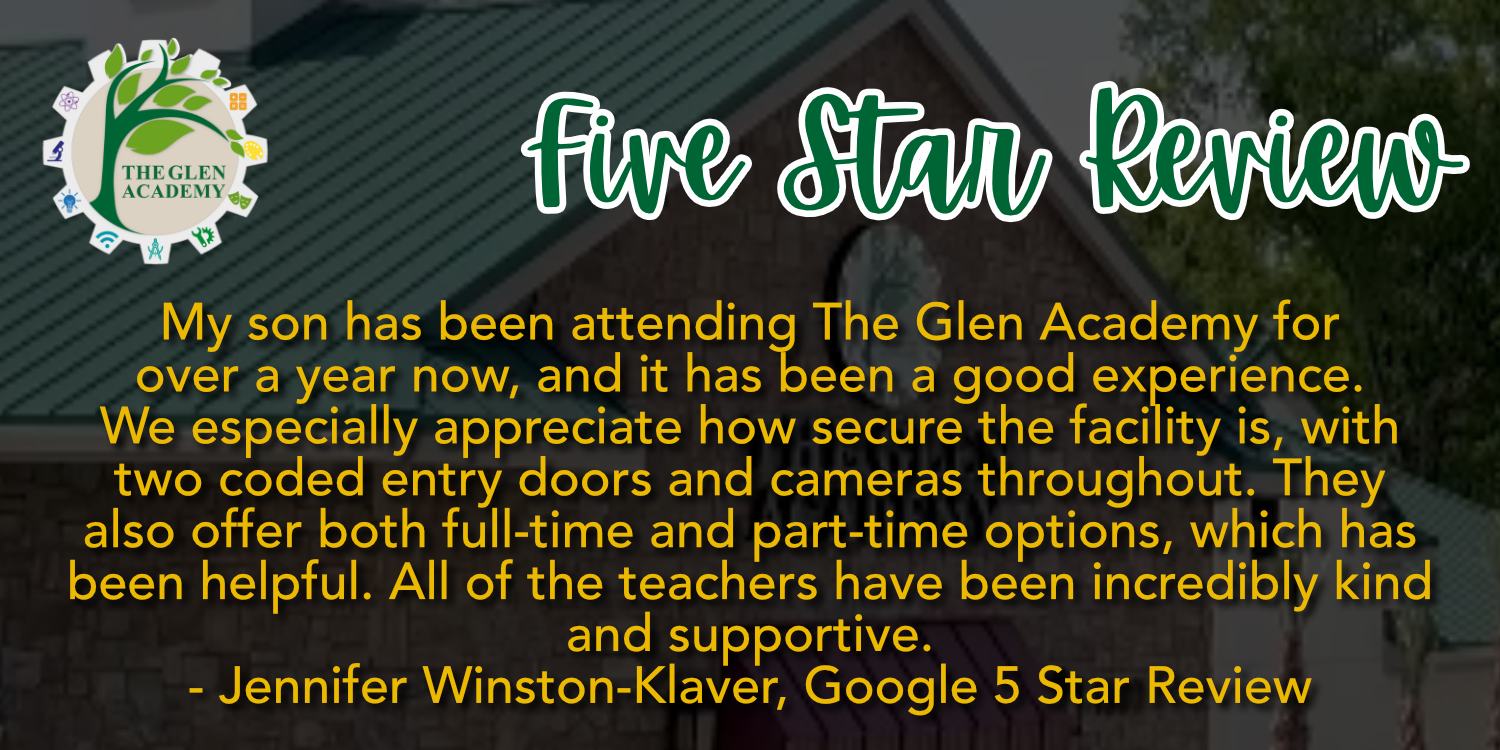 THE GLEN ACADEMY

Five Star Review

My son has been attending The Glen Academy for over a year now, and it has been a good experience. We especially appreciate how secure the facility is, with two coded entry doors and cameras throughout. They also offer both full-time and part-time options, which has been helpful. All of the teachers have been incredibly kind and supportive.
- Jennifer Winston-Klaver, Google 5 Star Review