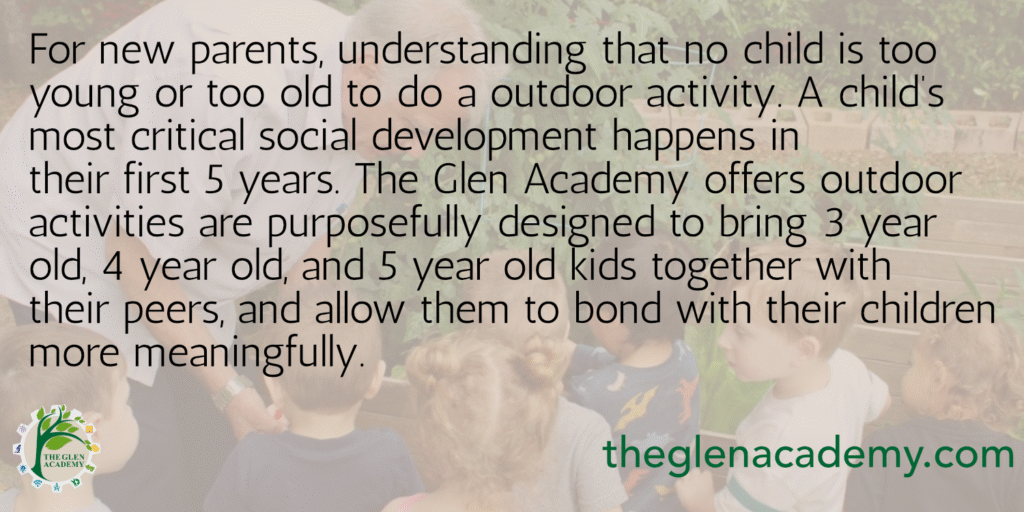 For new parents, understanding that no child is too young or too old to do a outdoor activity. A child's most critical social development happens in their first 5 years. The Glen Academy offers outdoor activities are purposefully designed to bring 3 year old, 4 year old, and 5 year old kids together with their peers, and allow them to bond with their children more meaningfully.

THE GLEN ACADEMY

theglenacademy.com