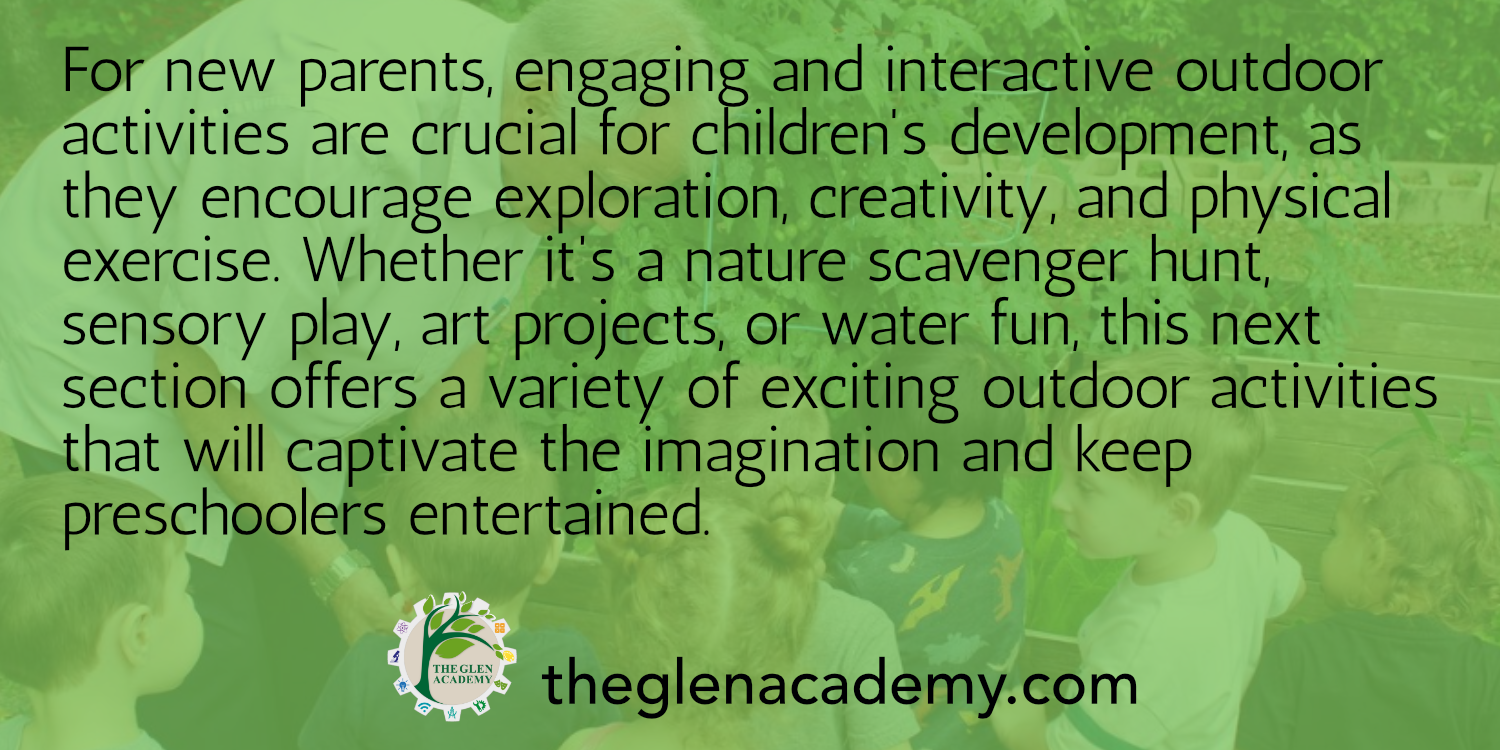 For new parents, engaging and interactive outdoor activities are crucial for children's development, as they encourage exploration, creativity, and physical exercise. Whether it's a nature scavenger hunt, sensory play, art projects, or water fun, this next section offers a variety of exciting outdoor activities that will captivate the imagination and keep preschoolers entertained.

THE GLEN ACADEMY

theglenacademy.com