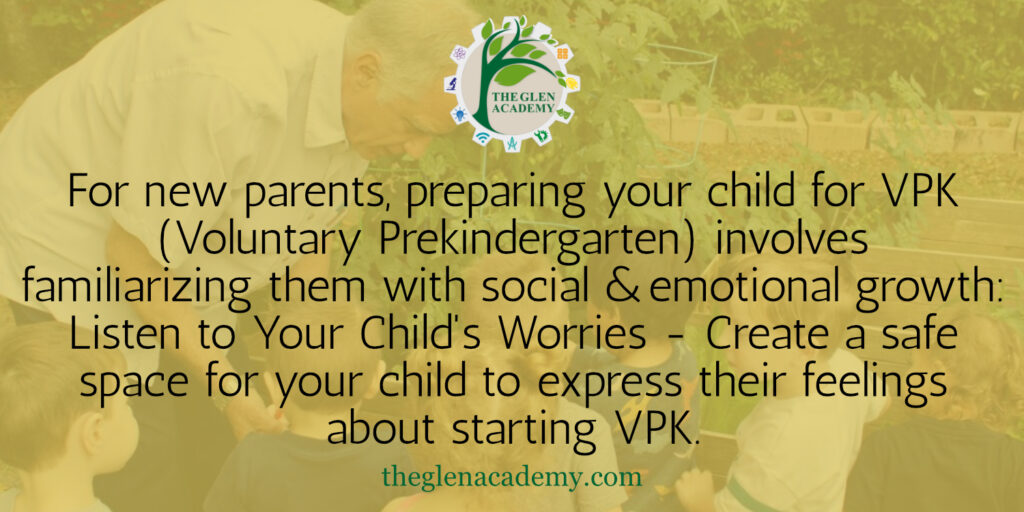 THE GLEN ACADEMY

For new parents, preparing your child for VPK (Voluntary Prekindergarten) involves familiarizing them with social & emotional growth: Listen to Your Child's Worries - Create a safe space for your child to express their feelings about starting VPK.

theglenacademy.com