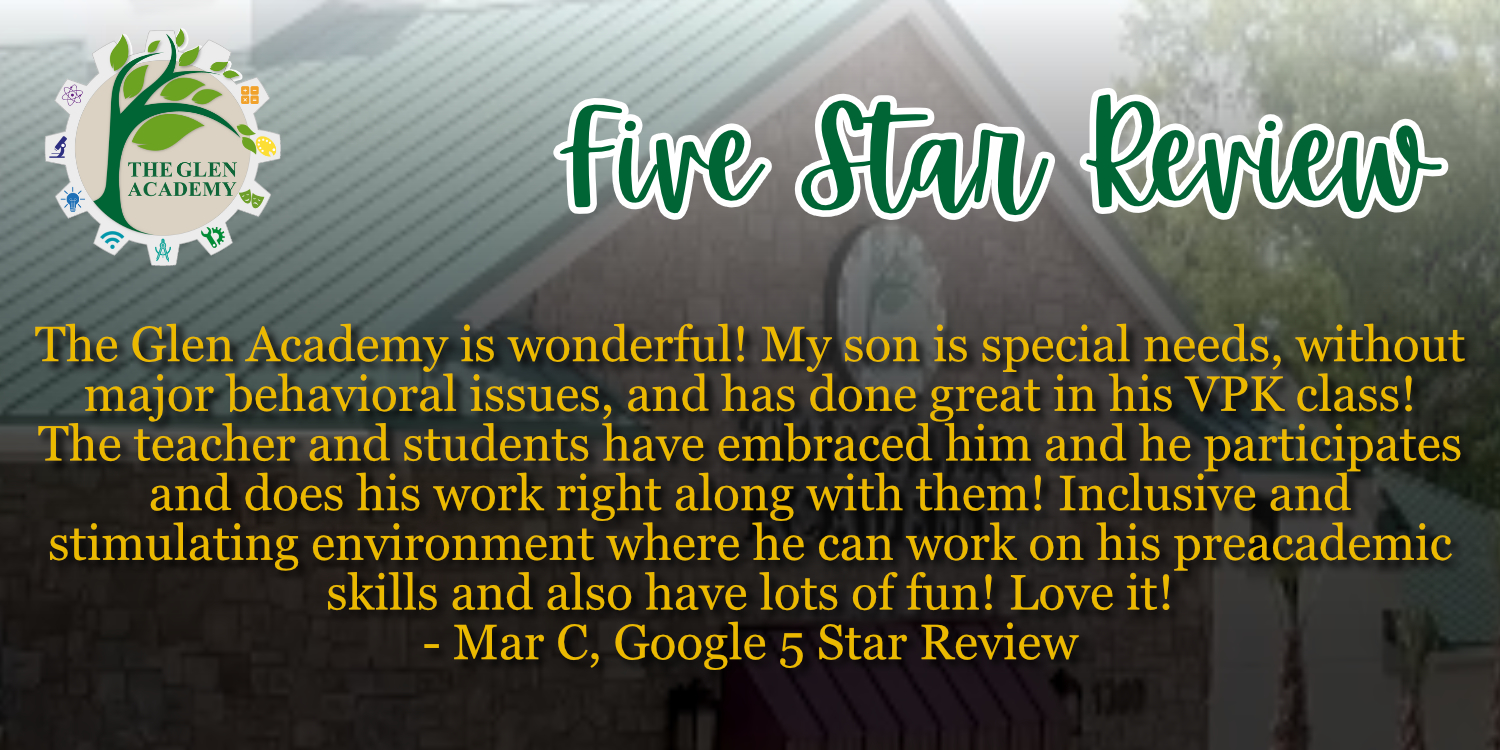 THE GLEN ACADEMY

Five Star Review

The Glen Academy is wonderful! My son is special needs, without major behavioral issues, and has done great in his VPK class! The teacher and students have embraced him and he participates and does his work right along with them! Inclusive and stimulating environment where he can work on his preacademic skills and also have lots of fun! Love it!
- Mar C, Google 5 Star Review